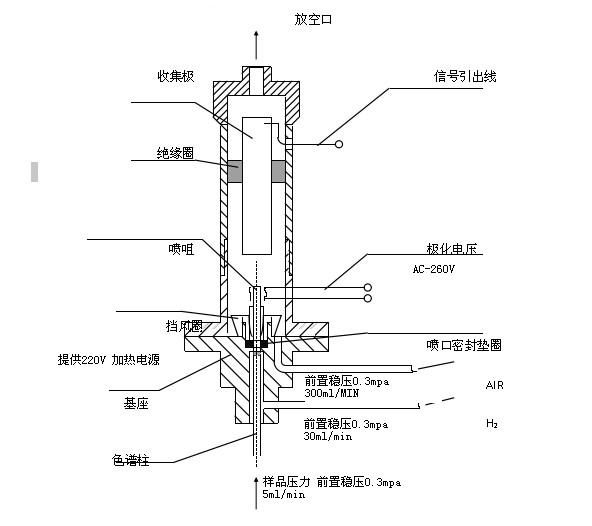 放空口

收集极

信号引出线

绝缘圈

喷咀

极化电压
AC-260V

挡风圈

喷口密封垫圈

提供220V 加热电源

前置稳压0.3mpa
300ml/MIN

AIR

基座

前置稳压0.3mpa
30ml/min

$H_2$

色谱柱

样品压力 前置稳压0.3mpa
5ml/min